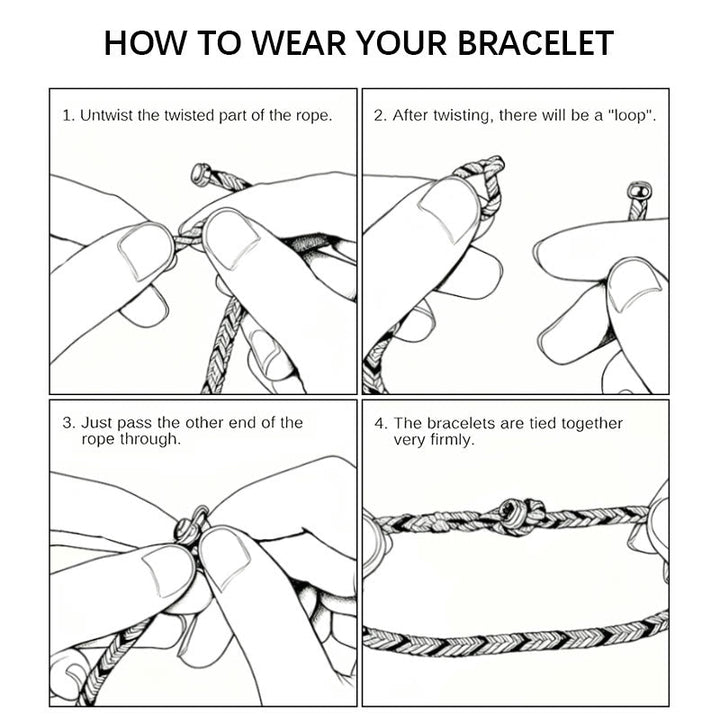 HOW TO WEAR YOUR BRACELET

1. Untwist the twisted part of the rope.

2. After twisting, there will be a "loop".

3. Just pass the other end of the rope through.

4. The bracelets are tied together very firmly.